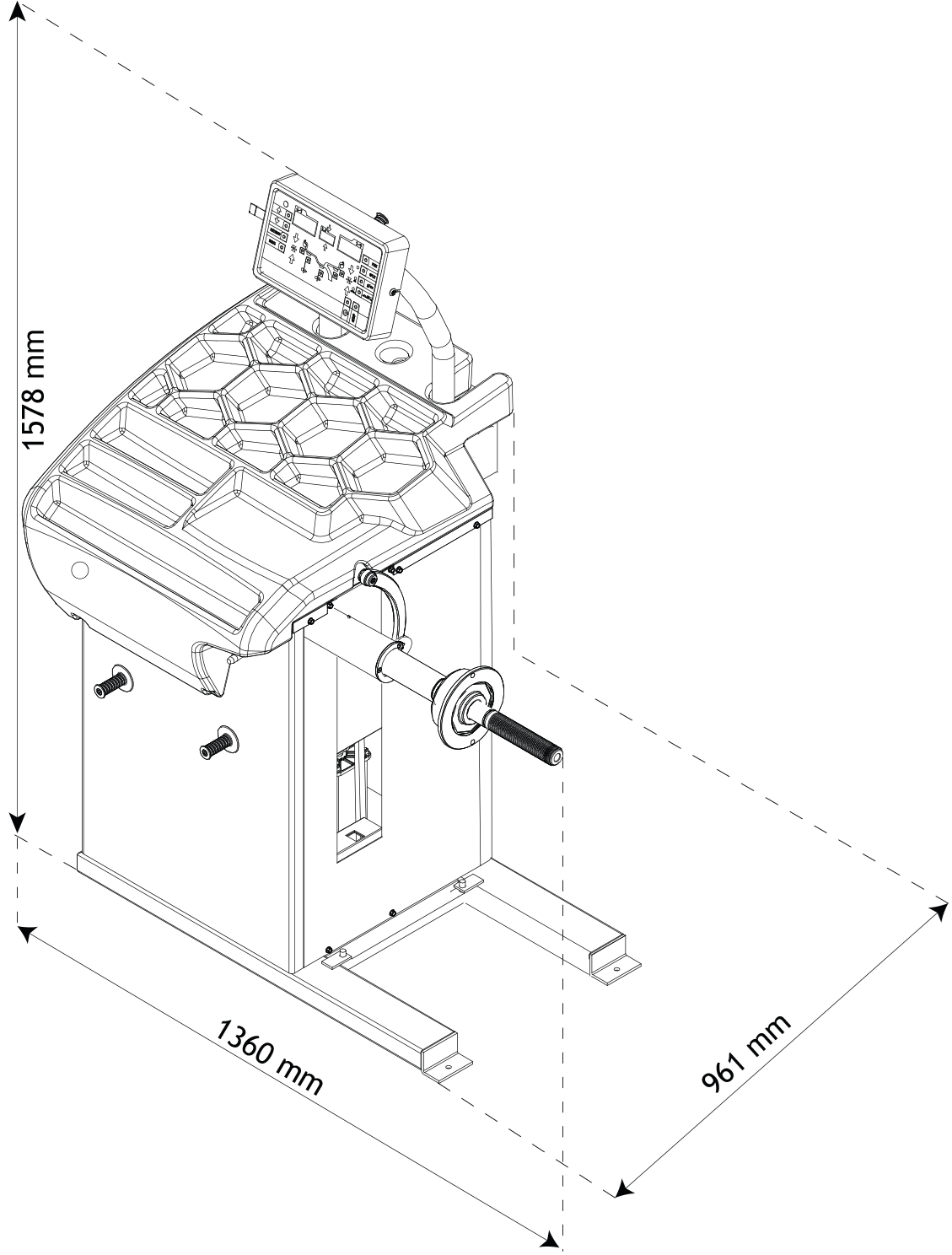 1578 mm

1360 mm

961 mm