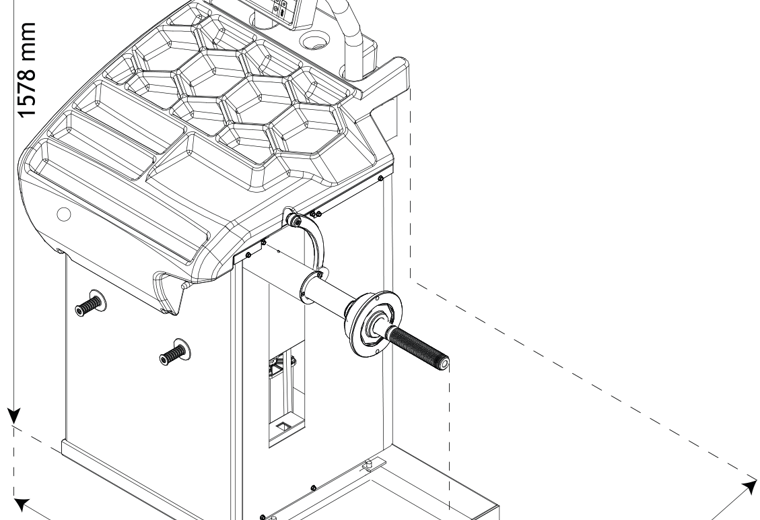 1578 mm